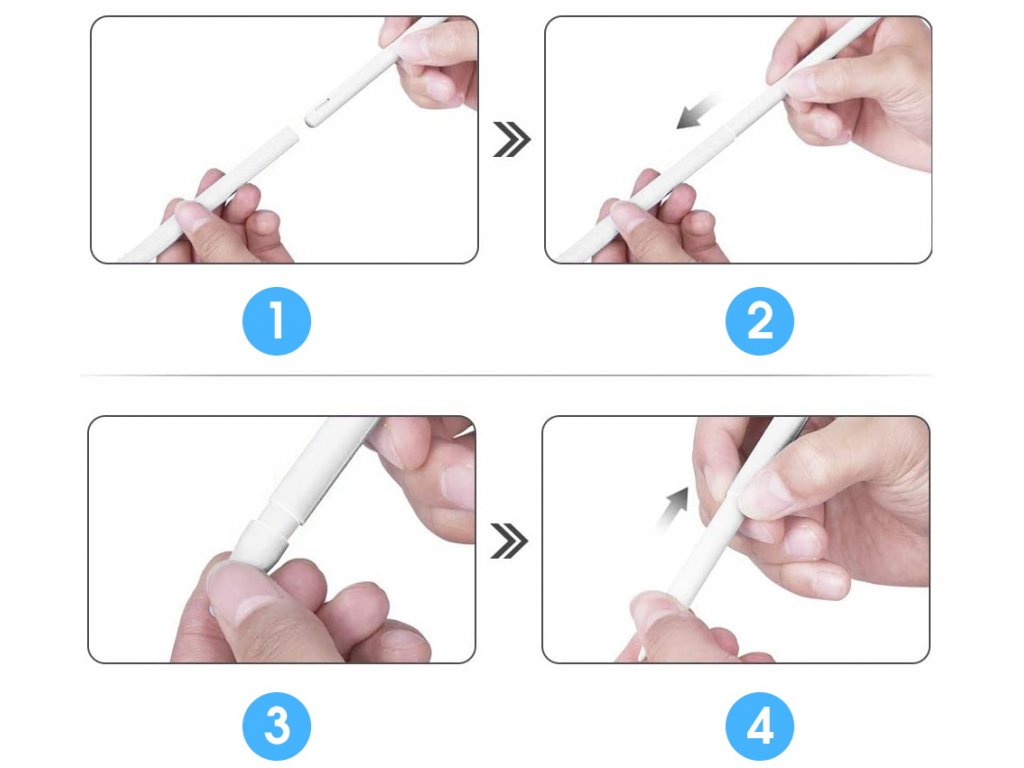 1

2

3

4