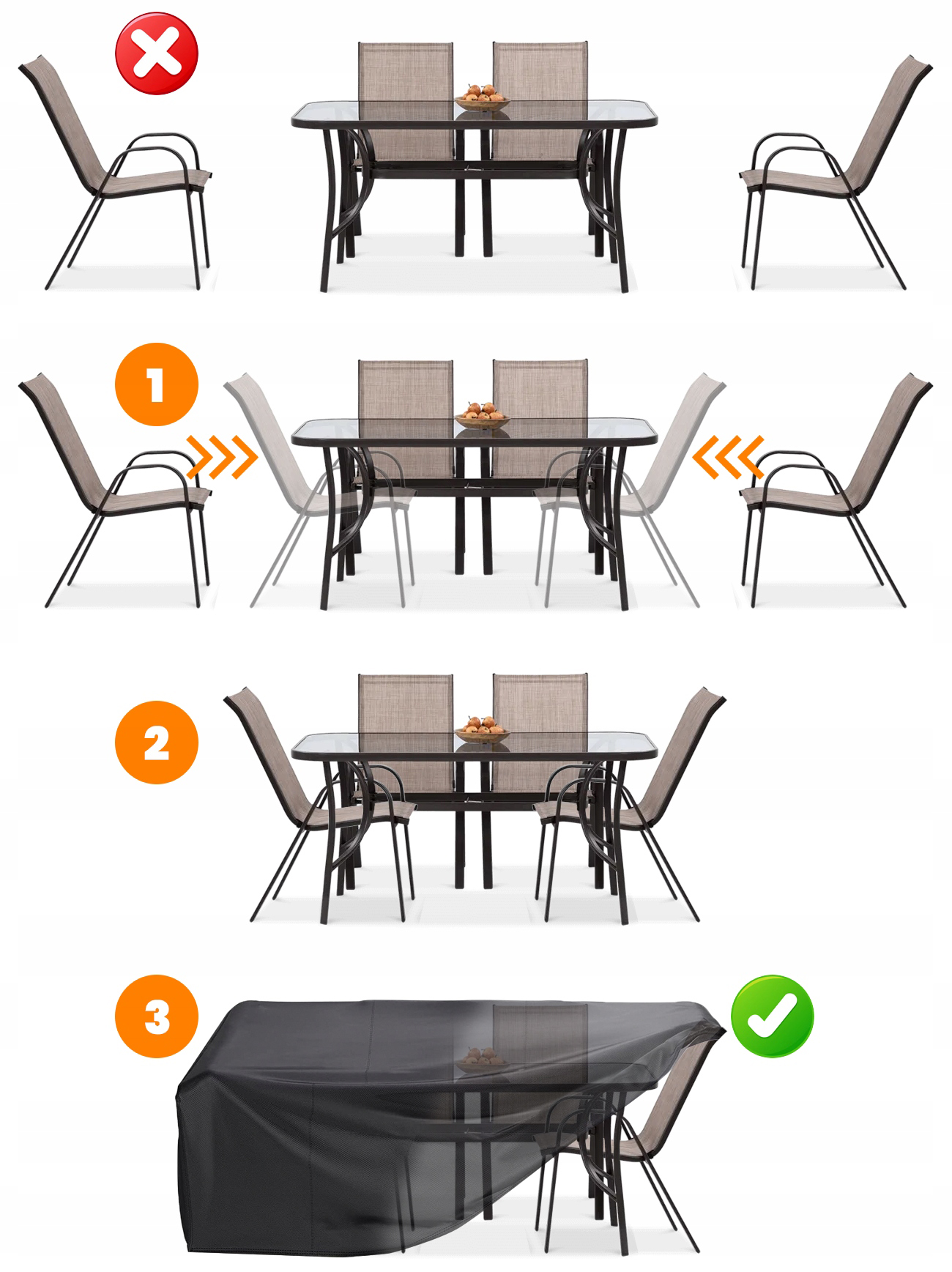 1

2

3